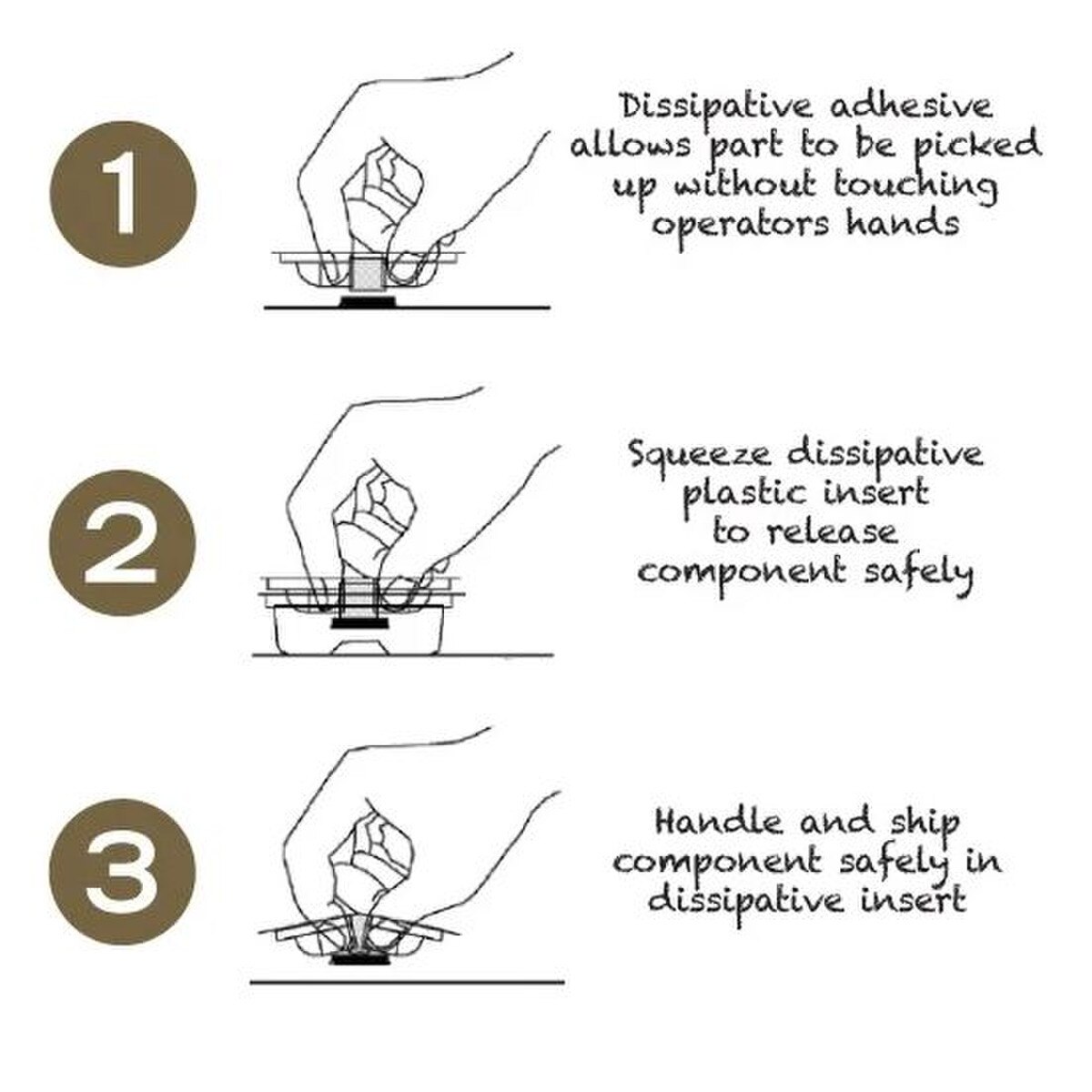 1

Dissipative adhesive allows part to be picked up without touching operators hands

2

Squeeze dissipative plastic insert to release component safely

3

Handle and ship component safely in dissipative insert